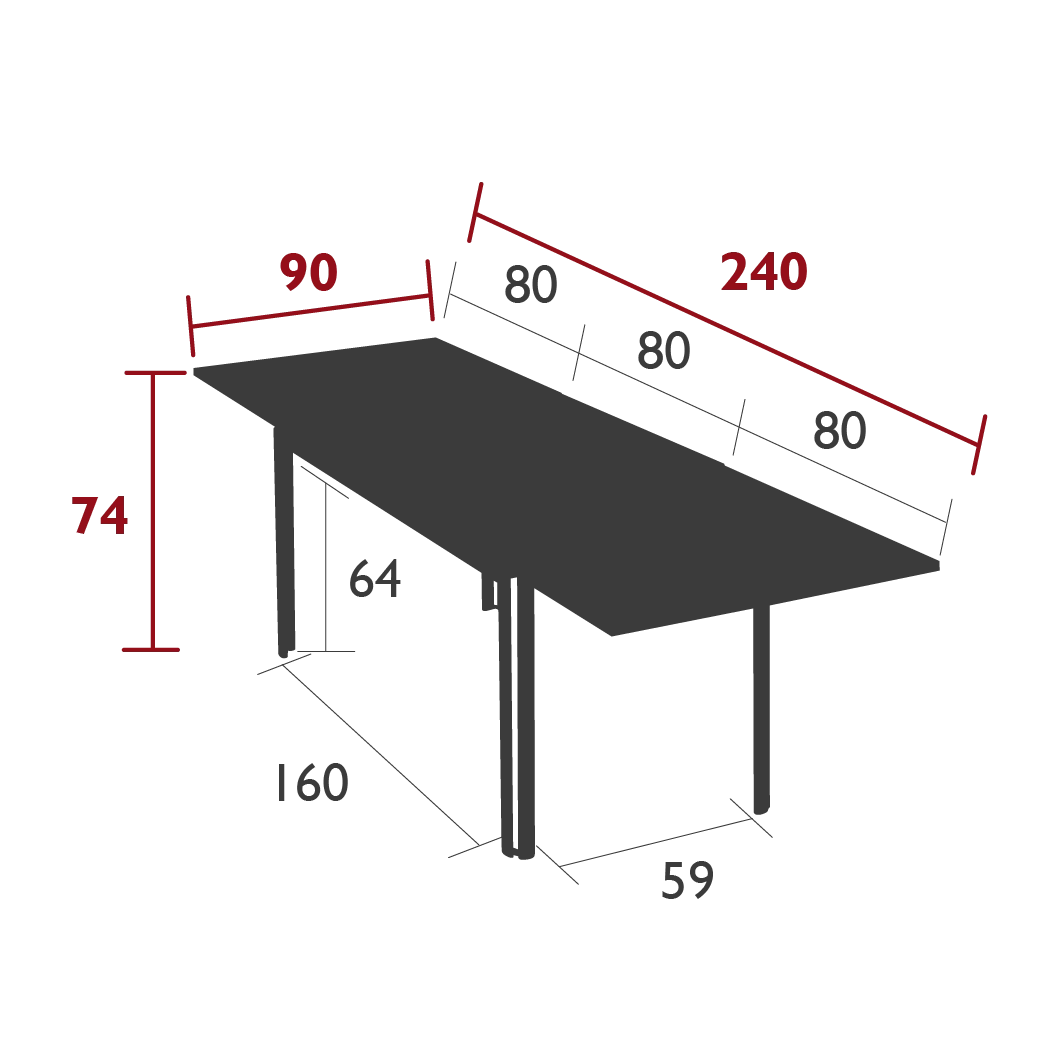 90

240

80

80

80

74

64

160

59