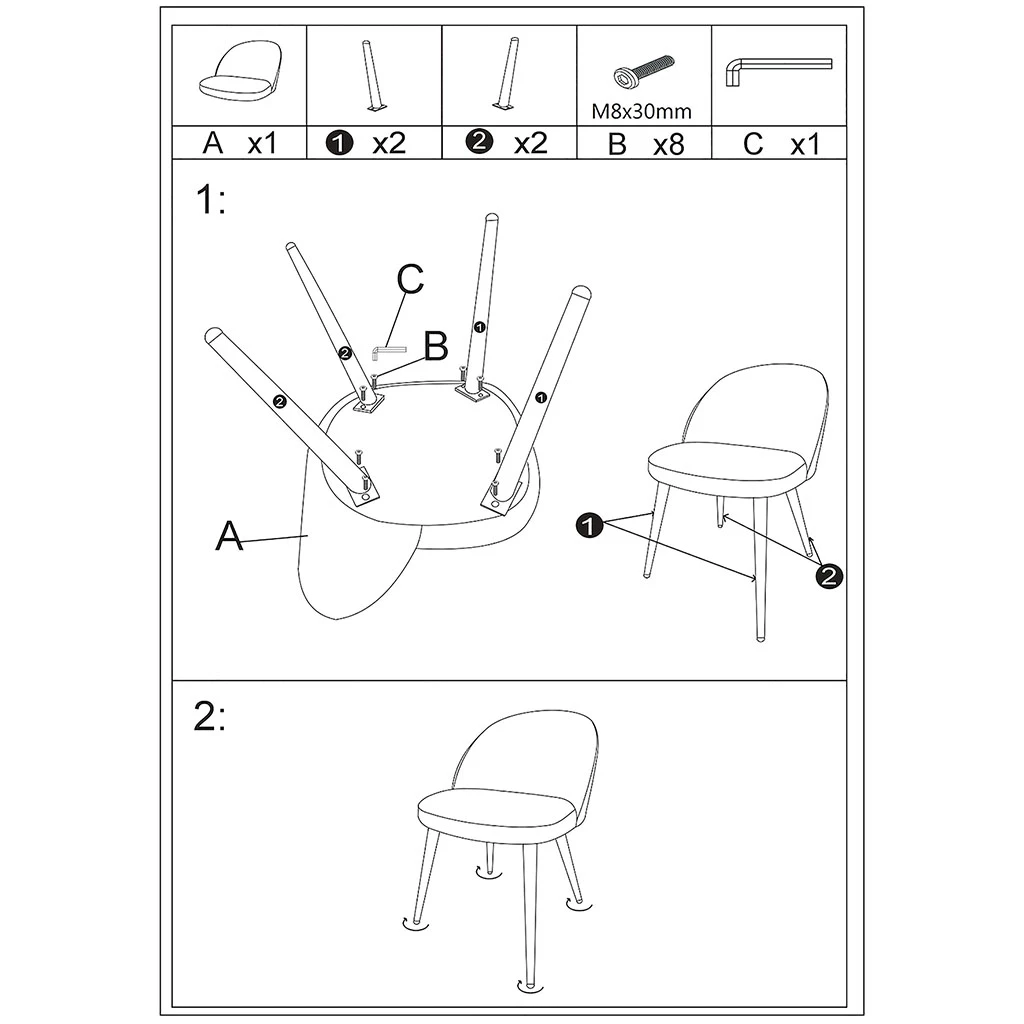 | | | | M8x30mm | |
|---|---|---|---|---|
| A x1 | ❶ x2 | ❷ x2 | B x8 | C x1 |

1:

C

B

❷

❶

❷

❶

A

❶

❷

2: